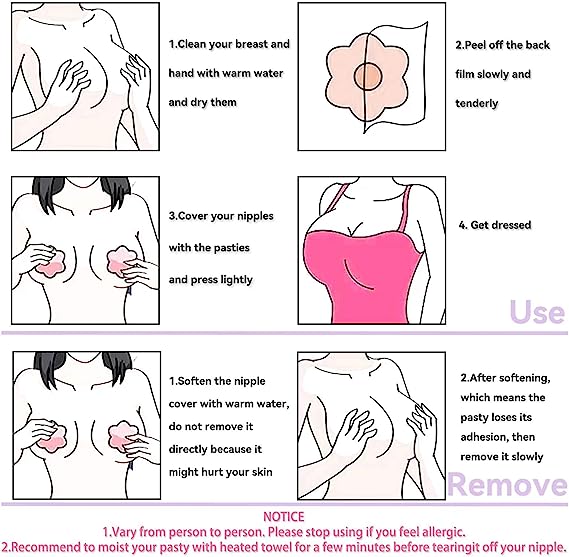 1.Clean your breast and hand with warm water and dry them

2.Peel off the back film slowly and tenderly

3.Cover your nipples with the pasties and press lightly

4. Get dressed

Use

1.Soften the nipple cover with warm water, do not remove it directly because it might hurt your skin

2.After softening, which means the pasty loses its adhesion, then remove it slowly

Remove

NOTICE
1.Vary from person to person. Please stop using if you feel allergic.
2.Recommend to moist your pasty with heated towel for a few minutes before tearingit off your nipple.